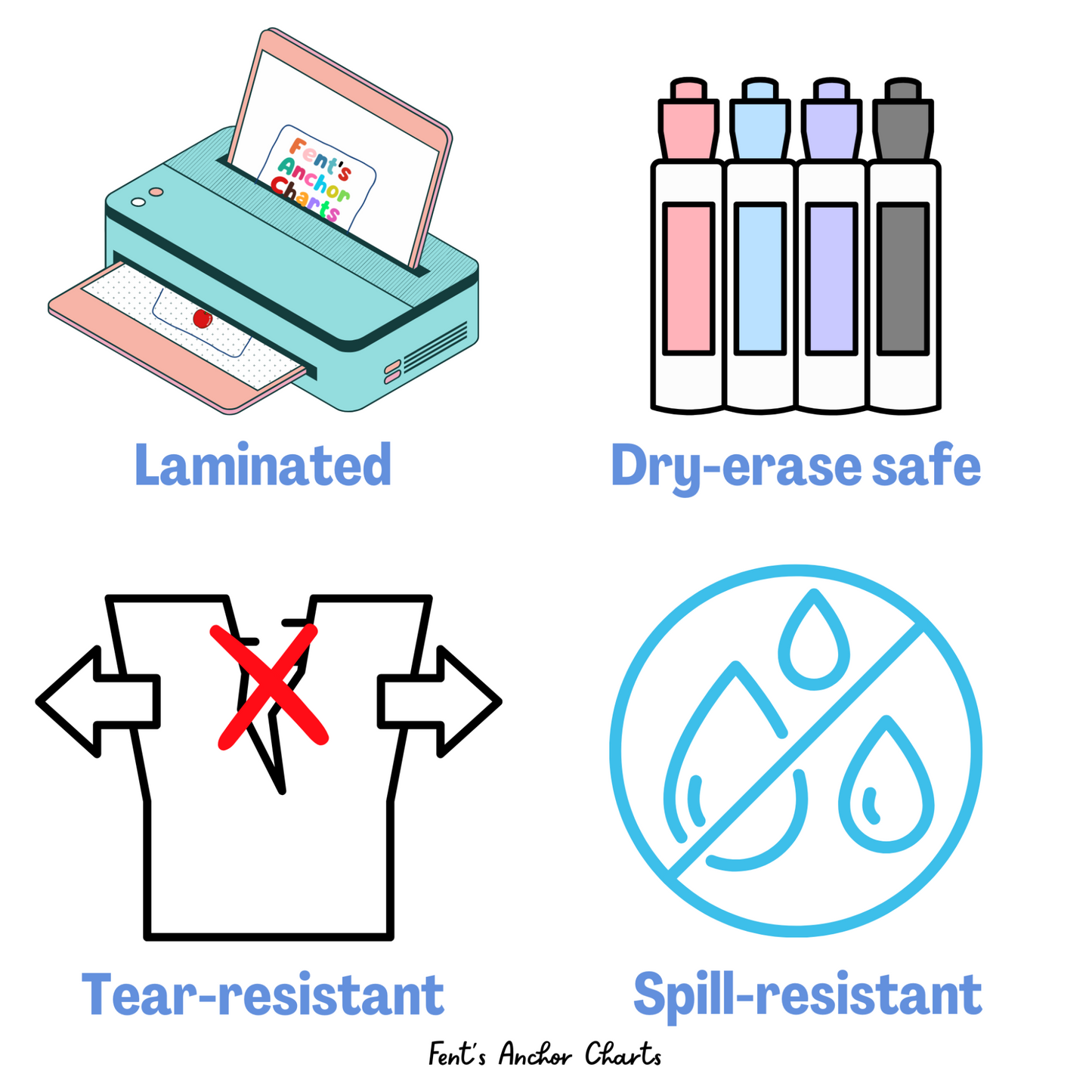 Fent's Anchor Charts

Laminated

Dry-erase safe

Tear-resistant

Spill-resistant

Fent's Anchor Charts