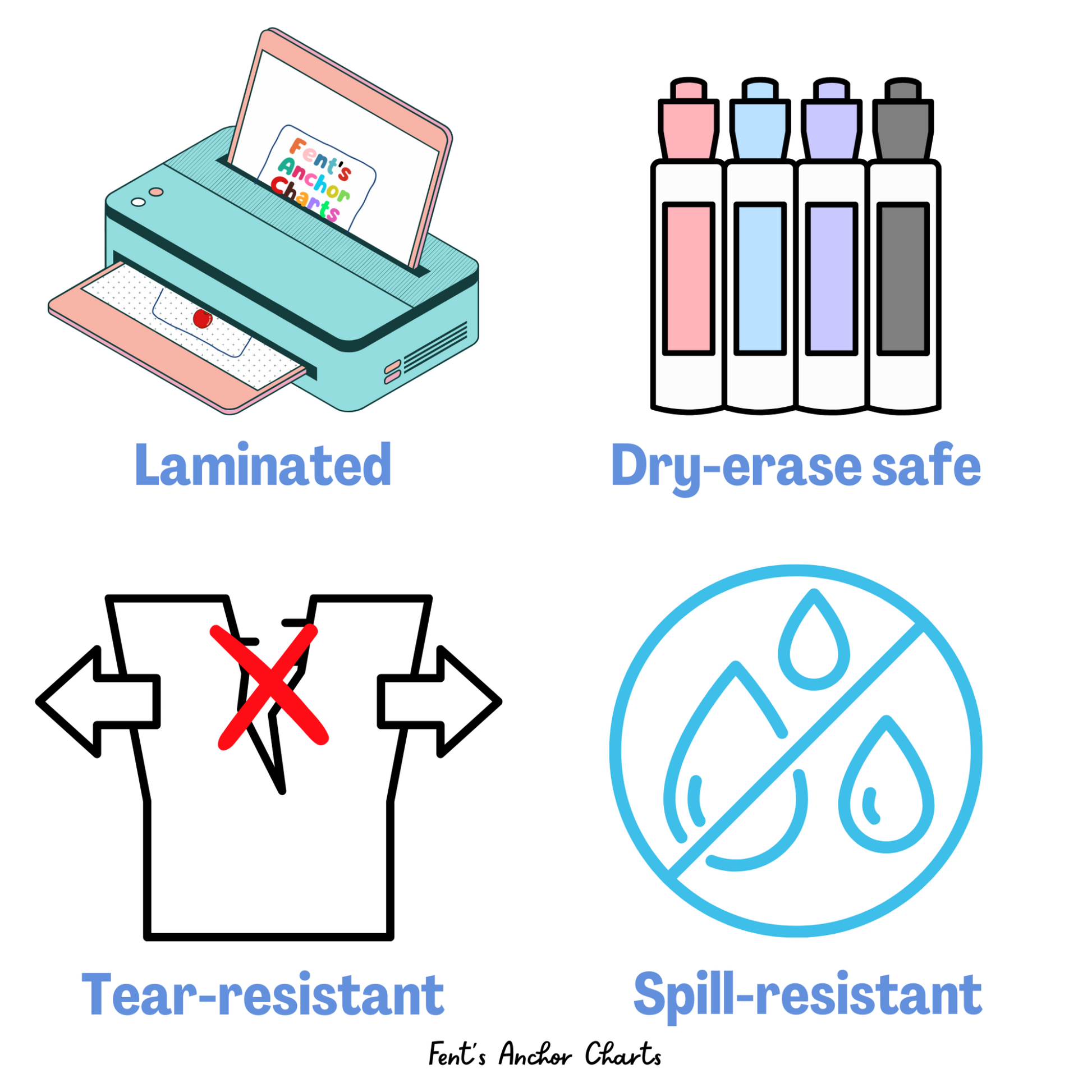 Fent's Anchor Charts

Laminated

Dry-erase safe

Tear-resistant

Spill-resistant

Fent's Anchor Charts