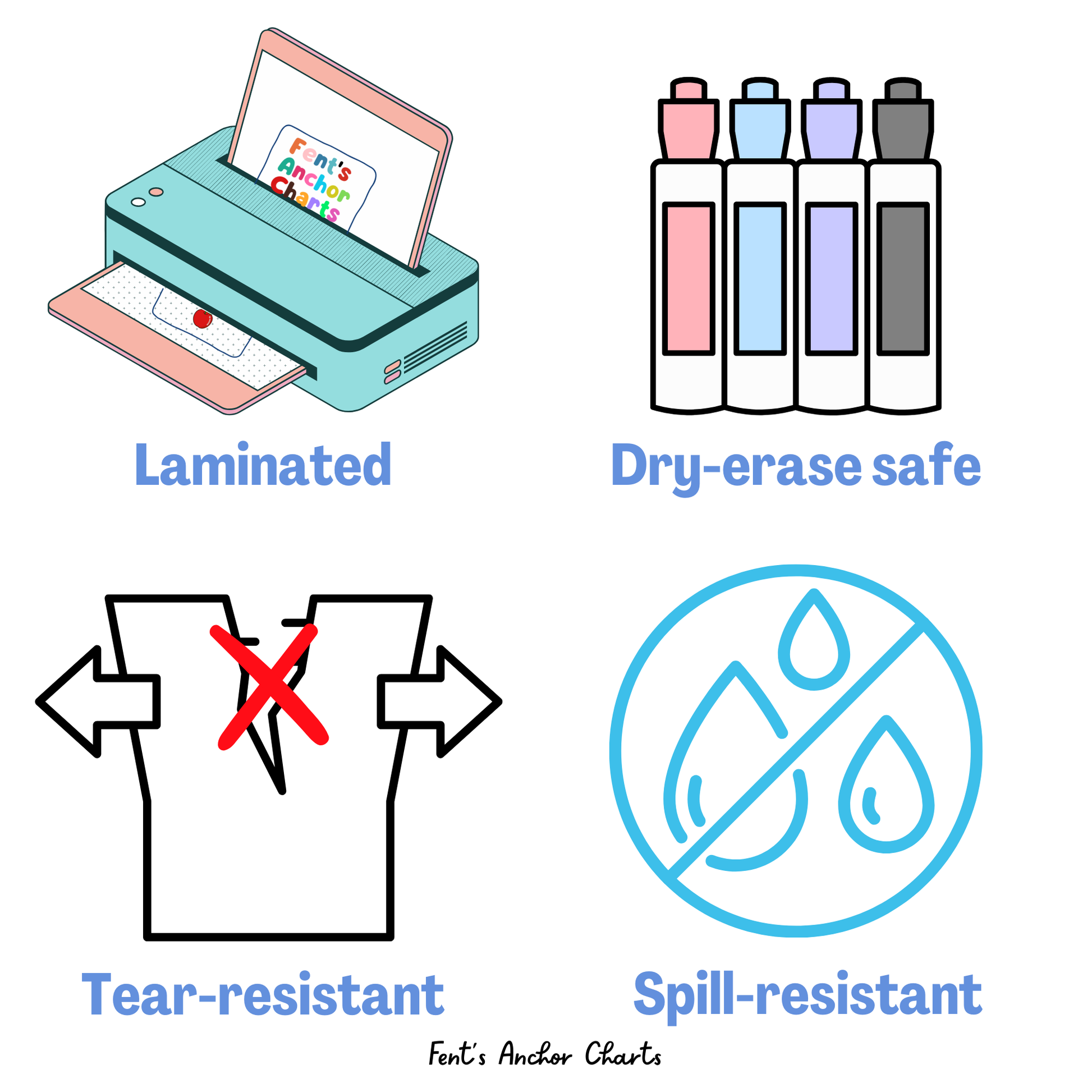 Fent's Anchor Charts

Laminated

Dry-erase safe

Tear-resistant

Spill-resistant

Fent's Anchor Charts